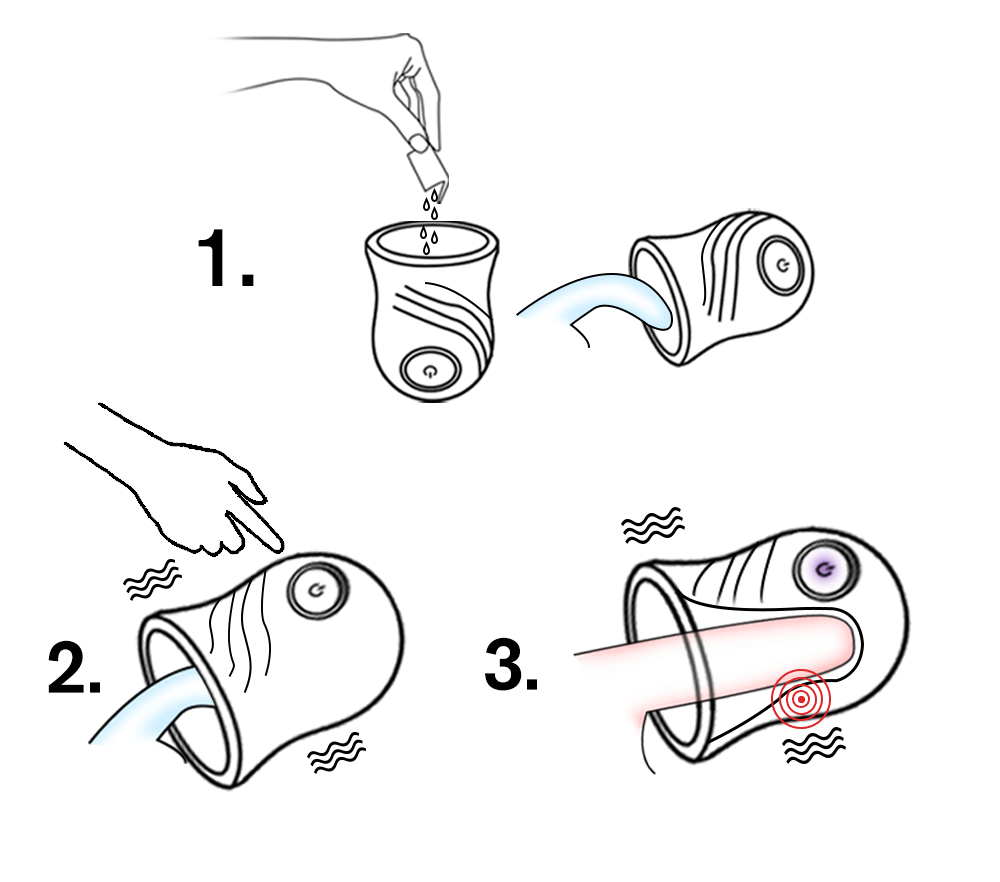 1.

2.

3.